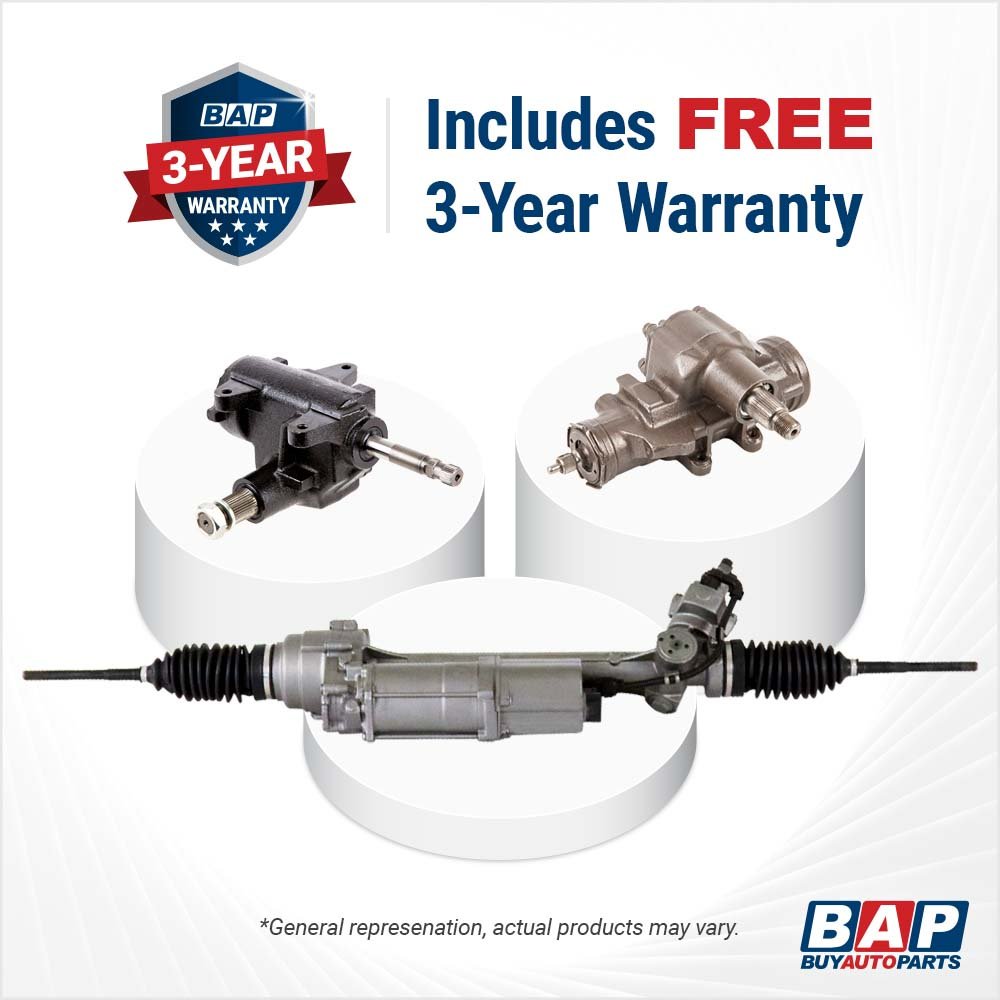 BAP
3-YEAR
WARRANTY

Includes FREE
3-Year Warranty

*General represenation, actual products may vary.

BAP
BUYAUTOPARTS