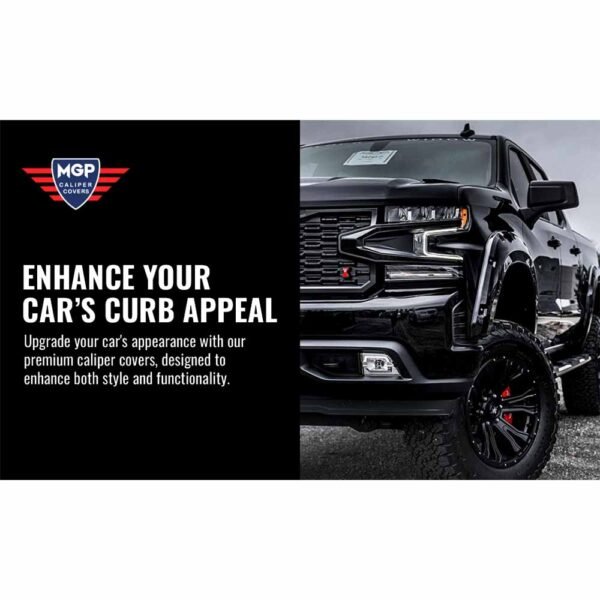 MGP
CALIPER COVERS

ENHANCE YOUR CAR'S CURB APPEAL

Upgrade your car's appearance with our premium caliper covers, designed to enhance both style and functionality.